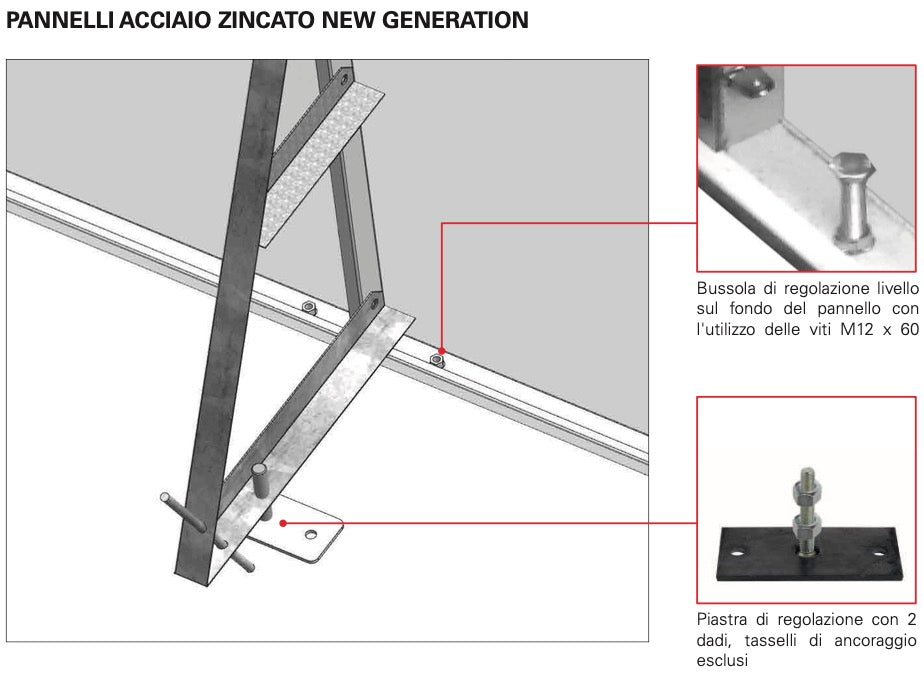 PANNELLI ACCIAIO ZINCATO NEW GENERATION

Bussola di regolazione livello sul fondo del pannello con l'utilizzo delle viti M12 x 60

Piastra di regolazione con 2 dadi, tasselli di ancoraggio esclusi